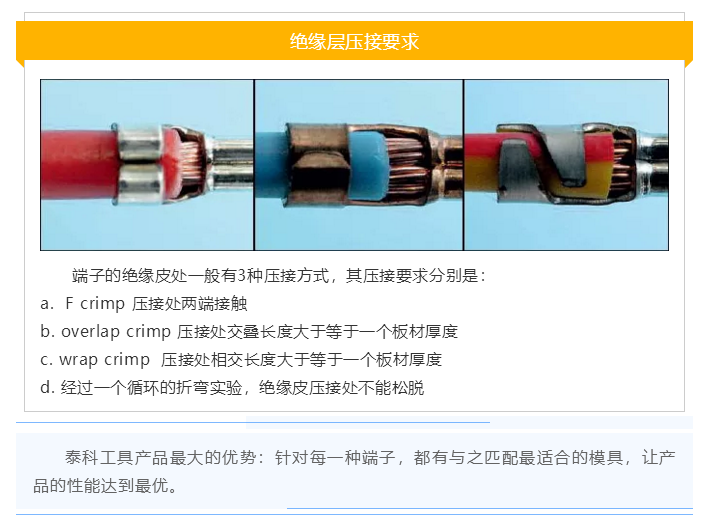 绝缘层压接要求

端子的绝缘皮处一般有3种压接方式，其压接要求分别是：

a. F crimp 压接处两端接触

b. overlap crimp 压接处交叠长度大于等于一个板材厚度

c. wrap crimp 压接处相交长度大于等于一个板材厚度

d. 经过一个循环的折弯实验，绝缘皮压接处不能松脱

泰科工具产品最大的优势：针对每一种端子，都有与之匹配最适合的模具，让产品的性能达到最优。