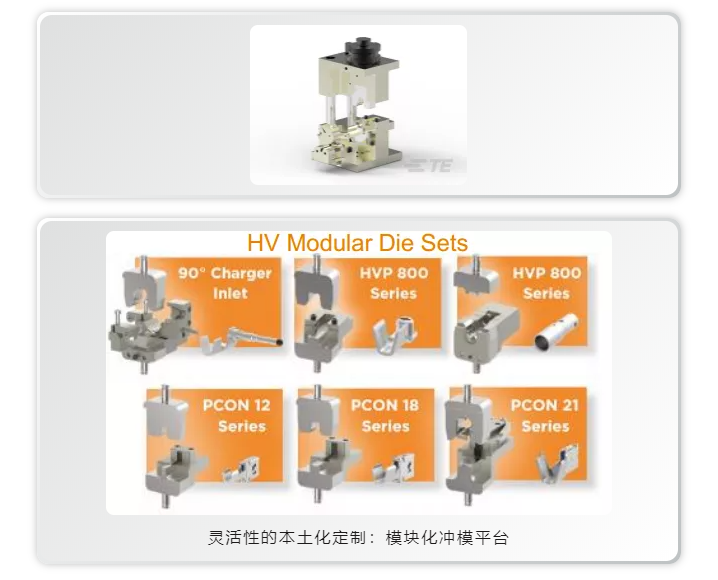 TE

HV Modular Die Sets

90° Charger Inlet

HVP 800 Series

HVP 800 Series

PCON 12 Series

PCON 18 Series

PCON 21 Series

灵活性的本土化定制：模块化冲模平台